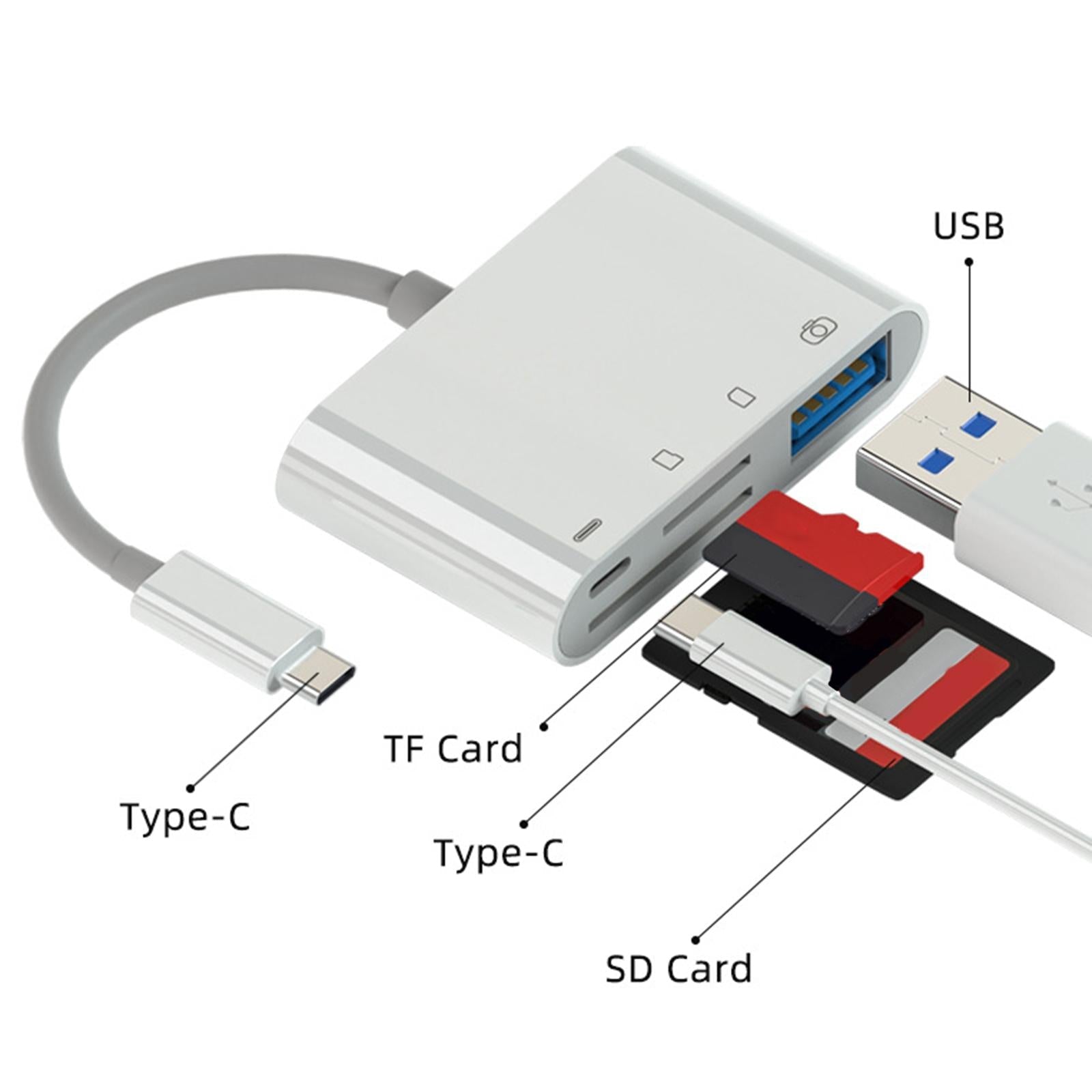 USB

TF Card

Type-C

Type-C

SD Card